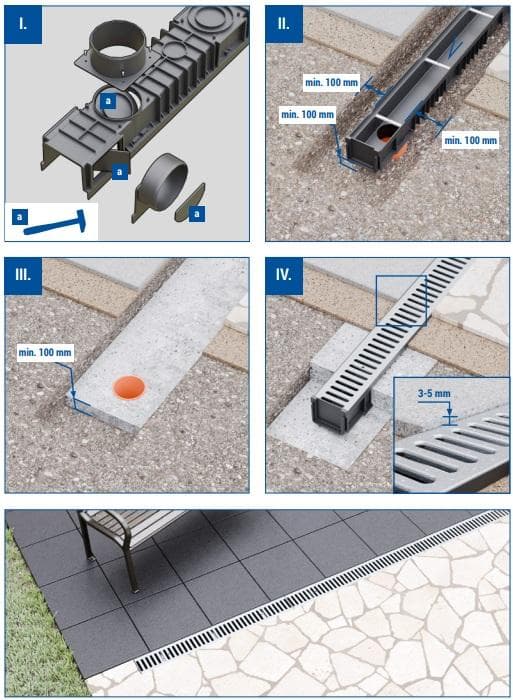 I.

a

a

a

a

II.

min. 100 mm

min. 100 mm

min. 100 mm

III.

min. 100 mm

IV.

3-5 mm